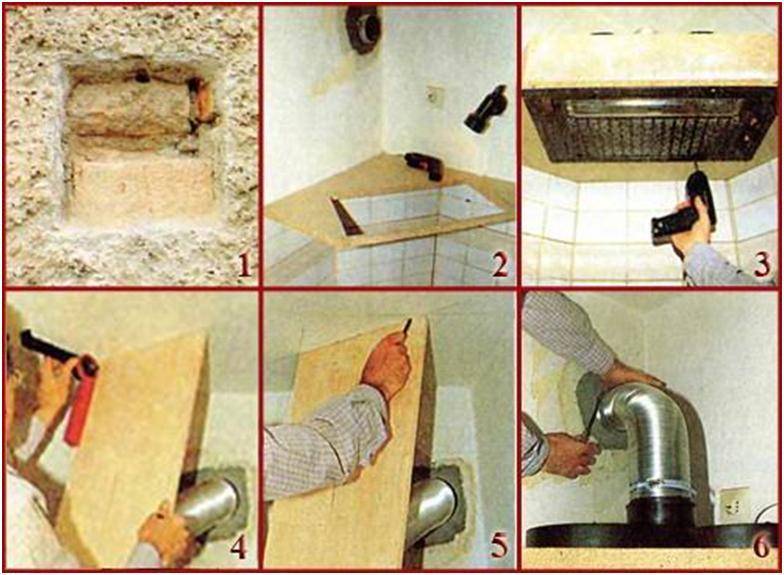 1
2
3
4
5
6